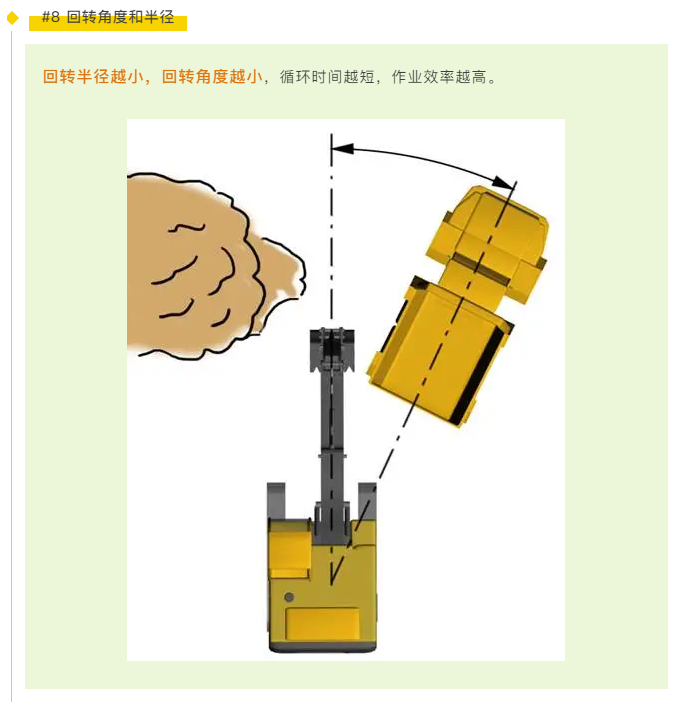 #8 回转角度和半径

回转半径越小，回转角度越小，循环时间越短，作业效率越高。