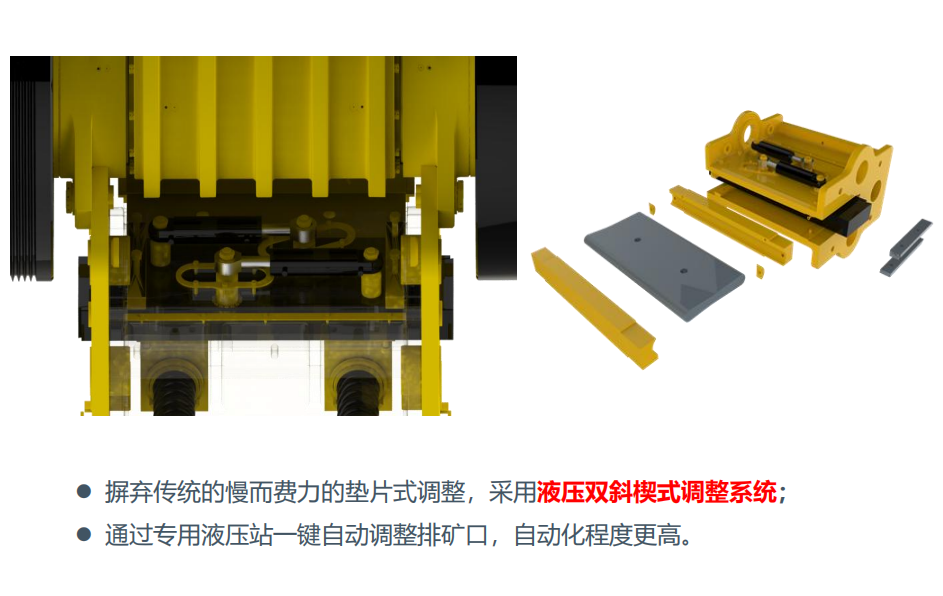 ● 摒弃传统的慢而费力的垫片式调整，采用液压双斜楔式调整系统；
● 通过专用液压站一键自动调整排矿口，自动化程度更高。